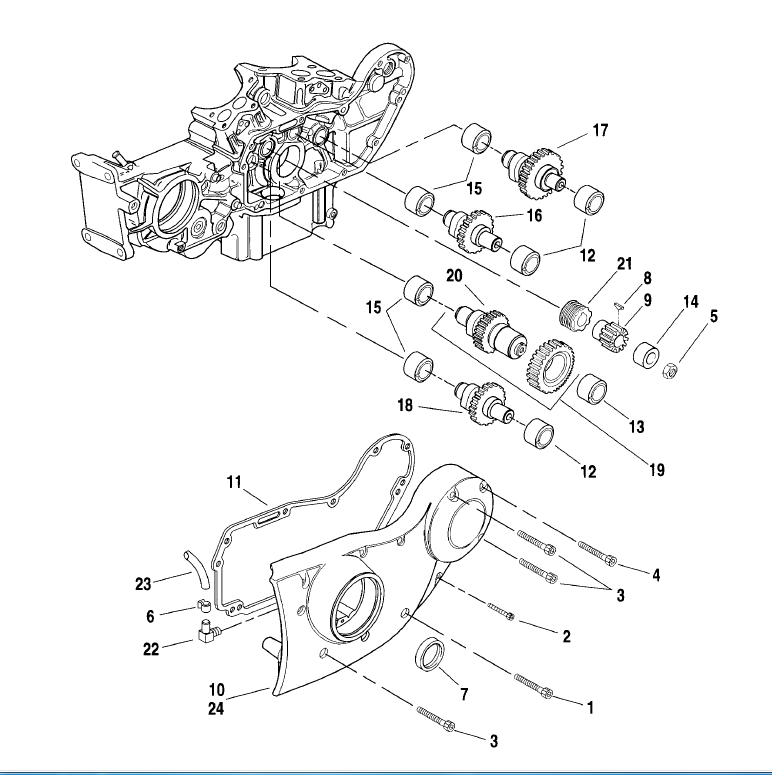 17
15
16
12
21
8
9
14
5
20
15
13
18
12
19
11
4
3
23
6
2
22
7
10
24
1
3